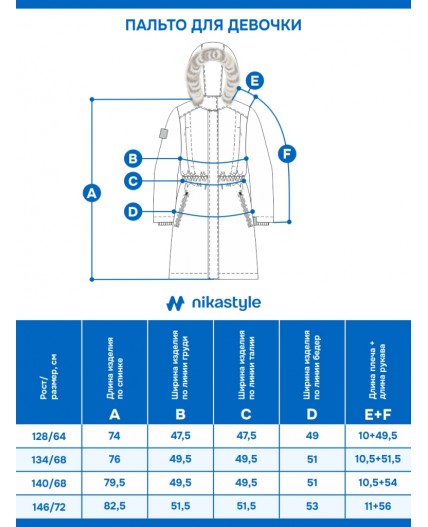 ПАЛЬТО ДЛЯ ДЕВОЧКИ

E
F
B
C
A
D

nikastyle

| Рост/ размер, см | Длина изделия по спинке A | Ширина изделия по линии груди B | Ширина изделия по линии талии C | Ширина изделия по линии бедер D | Длина плеча + длина рукава E+F |
|---|---|---|---|---|---|
| 128/64 | 74 | 47,5 | 47,5 | 49 | 10+49,5 |
| 134/68 | 76 | 49,5 | 49,5 | 51 | 10,5+51,5 |
| 140/68 | 79,5 | 49,5 | 49,5 | 51 | 10,5+54 |
| 146/72 | 82,5 | 51,5 | 51,5 | 53 | 11+56 |