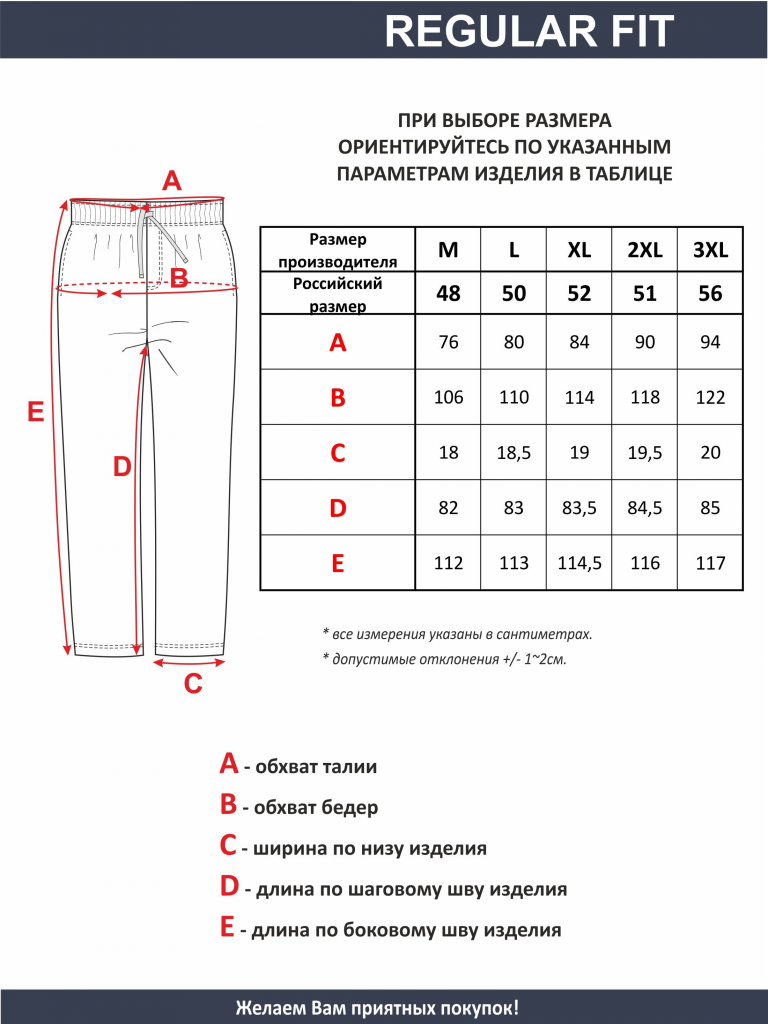 REGULAR FIT

ПРИ ВЫБОРЕ РАЗМЕРА ОРИЕНТИРУЙТЕСЬ ПО УКАЗАННЫМ ПАРАМЕТРАМ ИЗДЕЛИЯ В ТАБЛИЦЕ

A

B

E

D

C

| Размер производителя | M | L | XL | 2XL | 3XL |
|---|---|---|---|---|---|
| Российский размер | 48 | 50 | 52 | 51 | 56 |
| A | 76 | 80 | 84 | 90 | 94 |
| B | 106 | 110 | 114 | 118 | 122 |
| C | 18 | 18,5 | 19 | 19,5 | 20 |
| D | 82 | 83 | 83,5 | 84,5 | 85 |
| E | 112 | 113 | 114,5 | 116 | 117 |

* все измерения указаны в сантиметрах.
* допустимые отклонения +/- 1~2см.

A - обхват талии
B - обхват бедер
C - ширина по низу изделия
D - длина по шаговому шву изделия
E - длина по боковому шву изделия

Желаем Вам приятных покупок!