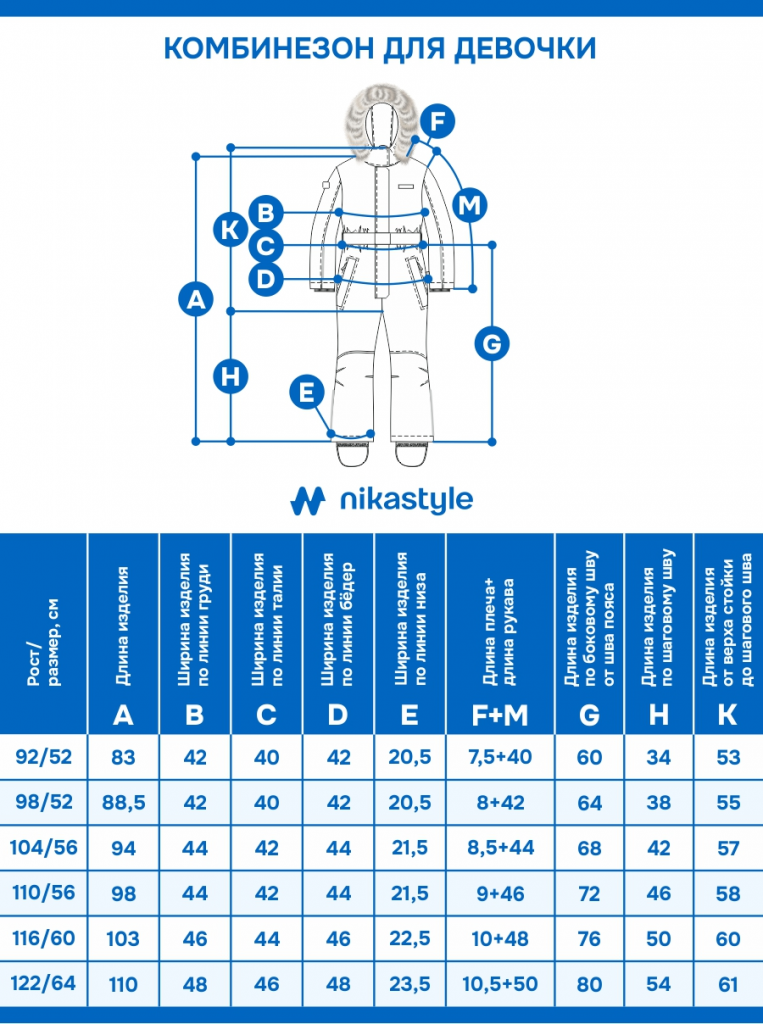 КОМБИНЕЗОН ДЛЯ ДЕВОЧКИ

F
M
B
K
C
D
A
G
H
E

nikastyle

| Рост/ размер, см | Длина изделия A | Ширина изделия по линии груди B | Ширина изделия по линии талии C | Ширина изделия по линии бёдер D | Ширина изделия по линии низа E | Длина плеча+ длина рукава F+M | Длина изделия по боковому шву от шва пояса G | Длина изделия по шаговому шву H | Длина изделия от верха стойки до шагового шва K |
|---|---|---|---|---|---|---|---|---|---|
| 92/52 | 83 | 42 | 40 | 42 | 20,5 | 7,5+40 | 60 | 34 | 53 |
| 98/52 | 88,5 | 42 | 40 | 42 | 20,5 | 8+42 | 64 | 38 | 55 |
| 104/56 | 94 | 44 | 42 | 44 | 21,5 | 8,5+44 | 68 | 42 | 57 |
| 110/56 | 98 | 44 | 42 | 44 | 21,5 | 9+46 | 72 | 46 | 58 |
| 116/60 | 103 | 46 | 44 | 46 | 22,5 | 10+48 | 76 | 50 | 60 |
| 122/64 | 110 | 48 | 46 | 48 | 23,5 | 10,5+50 | 80 | 54 | 61 |