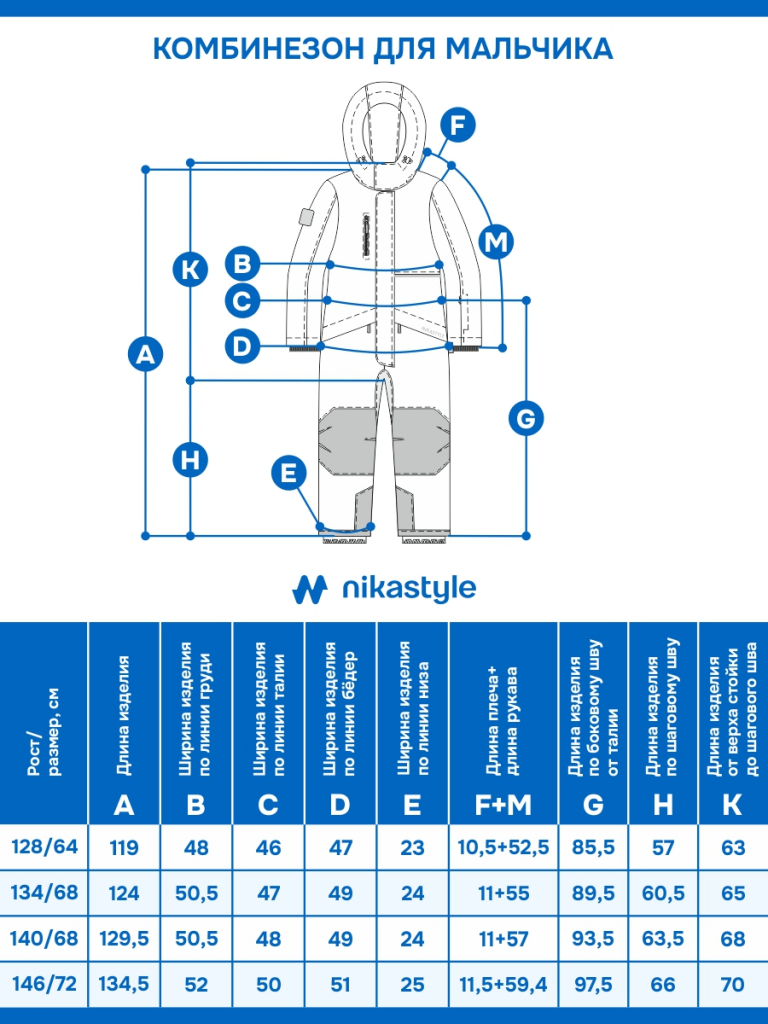 КОМБИНЕЗОН ДЛЯ МАЛЬЧИКА

F
M
K
B
C
D
A
G
H
E

nikastyle

| Рост/ размер, см | Длина изделия A | Ширина изделия по линии груди B | Ширина изделия по линии талии C | Ширина изделия по линии бёдер D | Ширина изделия по линии низа E | Длина плеча+ длина рукава F+M | Длина изделия по боковому шву от талии G | Длина изделия по шаговому шву H | Длина изделия от верха стойки до шагового шва K |
|---|---|---|---|---|---|---|---|---|---|
| 128/64 | 119 | 48 | 46 | 47 | 23 | 10,5+52,5 | 85,5 | 57 | 63 |
| 134/68 | 124 | 50,5 | 47 | 49 | 24 | 11+55 | 89,5 | 60,5 | 65 |
| 140/68 | 129,5 | 50,5 | 48 | 49 | 24 | 11+57 | 93,5 | 63,5 | 68 |
| 146/72 | 134,5 | 52 | 50 | 51 | 25 | 11,5+59,4 | 97,5 | 66 | 70 |