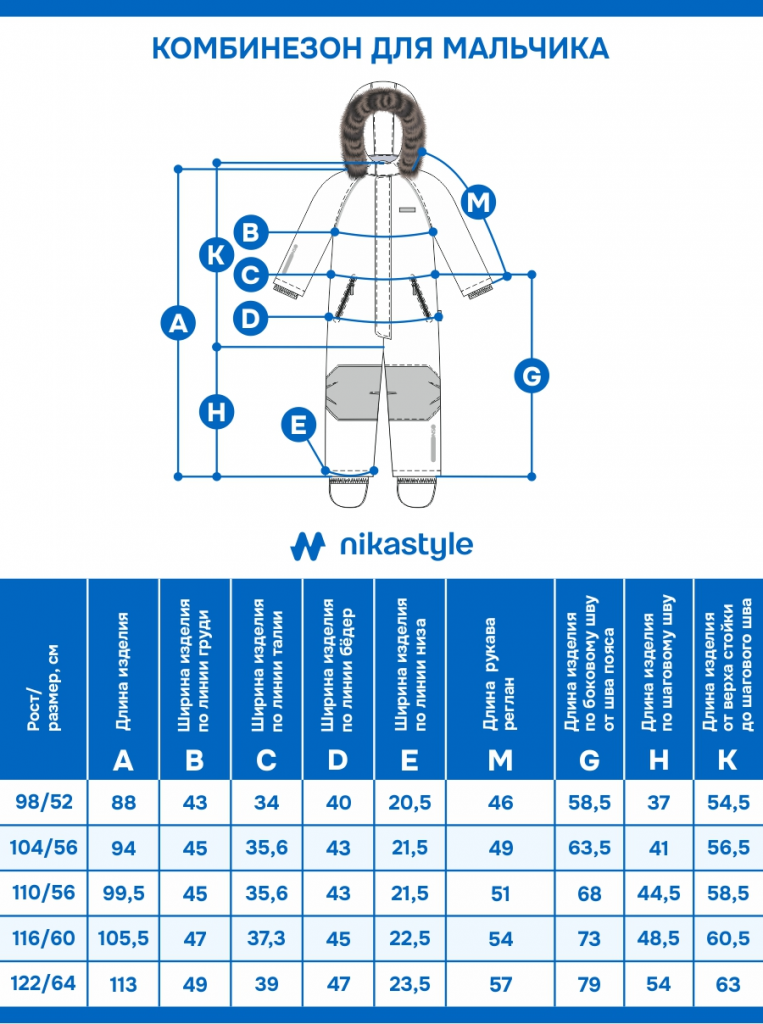 КОМБИНЕЗОН ДЛЯ МАЛЬЧИКА

M
B
K
C
A
D
G
H
E

nikastyle

| Рост/ размер, см | Длина изделия A | Ширина изделия по линии груди B | Ширина изделия по линии талии C | Ширина изделия по линии бёдер D | Ширина изделия по линии низа E | Длина рукава реглан M | Длина изделия по боковому шву от шва пояса G | Длина изделия по шаговому шву H | Длина изделия от верха стойки до шагового шва K |
|---|---|---|---|---|---|---|---|---|---|
| 98/52 | 88 | 43 | 34 | 40 | 20,5 | 46 | 58,5 | 37 | 54,5 |
| 104/56 | 94 | 45 | 35,6 | 43 | 21,5 | 49 | 63,5 | 41 | 56,5 |
| 110/56 | 99,5 | 45 | 35,6 | 43 | 21,5 | 51 | 68 | 44,5 | 58,5 |
| 116/60 | 105,5 | 47 | 37,3 | 45 | 22,5 | 54 | 73 | 48,5 | 60,5 |
| 122/64 | 113 | 49 | 39 | 47 | 23,5 | 57 | 79 | 54 | 63 |