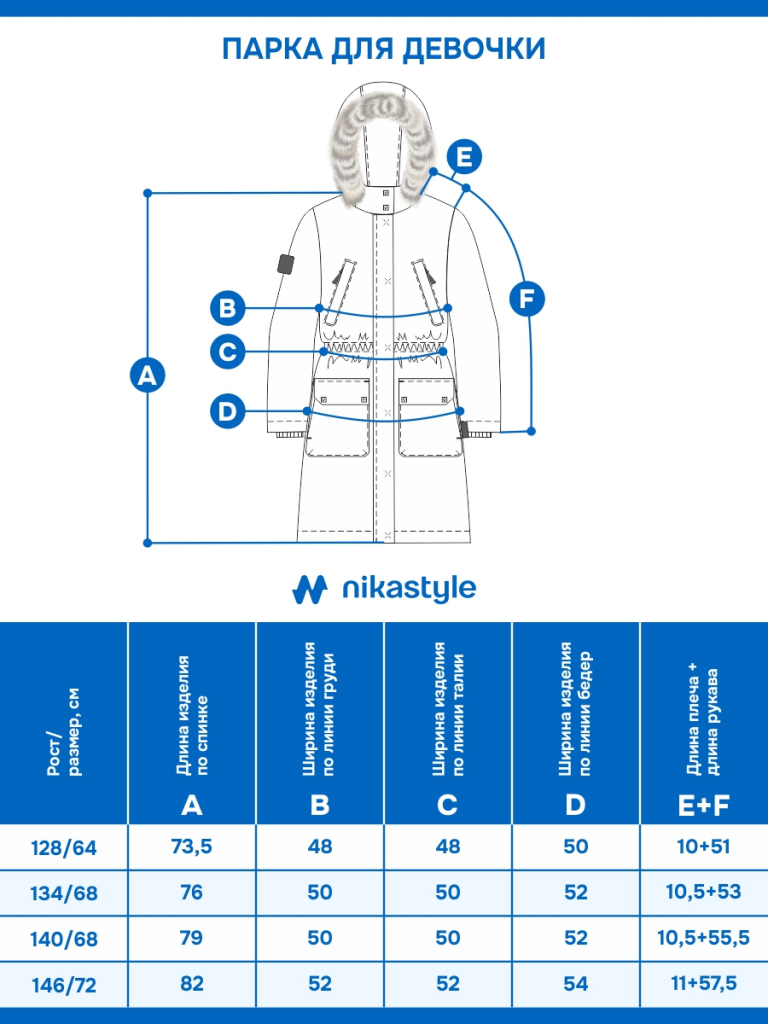 ПАРКА ДЛЯ ДЕВОЧКИ

E

F

B

C

A

D

nikastyle

| Рост/ размер, см | Длина изделия по спинке A | Ширина изделия по линии груди B | Ширина изделия по линии талии C | Ширина изделия по линии бедер D | Длина плеча + длина рукава E+F |
|---|---|---|---|---|---|
| 128/64 | 73,5 | 48 | 48 | 50 | 10+51 |
| 134/68 | 76 | 50 | 50 | 52 | 10,5+53 |
| 140/68 | 79 | 50 | 50 | 52 | 10,5+55,5 |
| 146/72 | 82 | 52 | 52 | 54 | 11+57,5 |