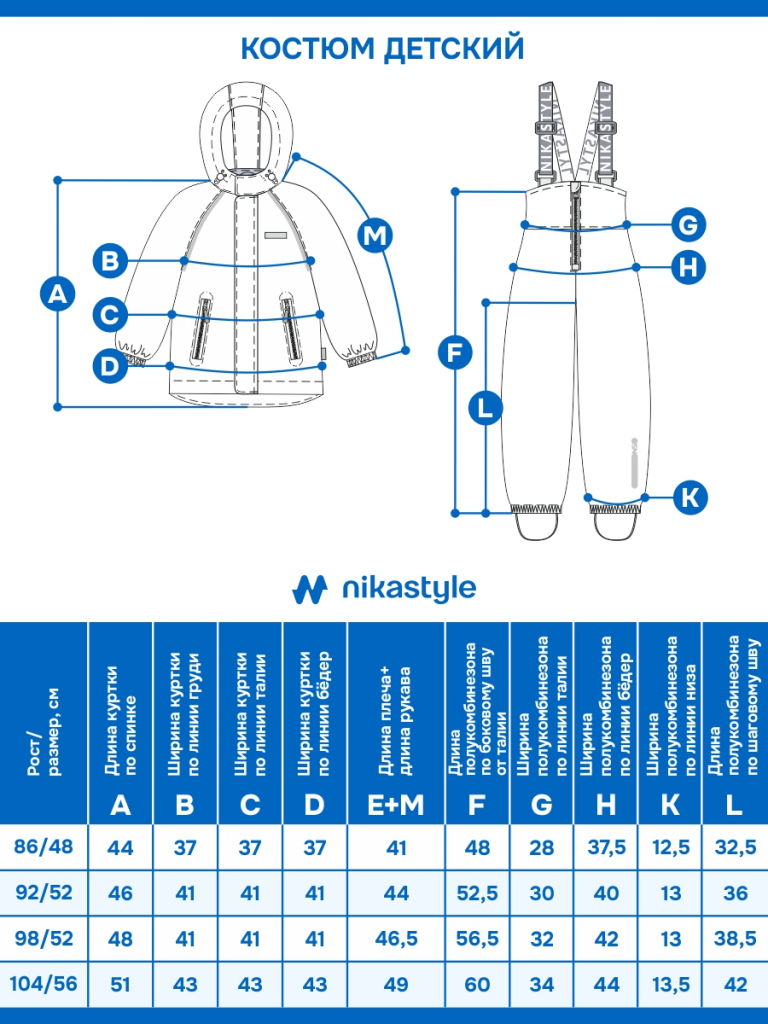 КОСТЮМ ДЕТСКИЙ

A
B
C
D
M

NIKASTYLE
NIKASTYLE

G
H
F
L
K

nikastyle

| Рост/ размер, см | Длина куртки по спинке A | Ширина куртки по линии груди B | Ширина куртки по линии талии C | Ширина куртки по линии бёдер D | Длина плеча+ длина рукава E+M | Длина полукомбинезона по боковому шву от талии F | Ширина полукомбинезона по линии талии G | Ширина полукомбинезона по линии бёдер H | Ширина полукомбинезона по линии низа K | Длина полукомбинезона по шаговому шву L |
|---|---|---|---|---|---|---|---|---|---|---|
| 86/48 | 44 | 37 | 37 | 37 | 41 | 48 | 28 | 37,5 | 12,5 | 32,5 |
| 92/52 | 46 | 41 | 41 | 41 | 44 | 52,5 | 30 | 40 | 13 | 36 |
| 98/52 | 48 | 41 | 41 | 41 | 46,5 | 56,5 | 32 | 42 | 13 | 38,5 |
| 104/56 | 51 | 43 | 43 | 43 | 49 | 60 | 34 | 44 | 13,5 | 42 |