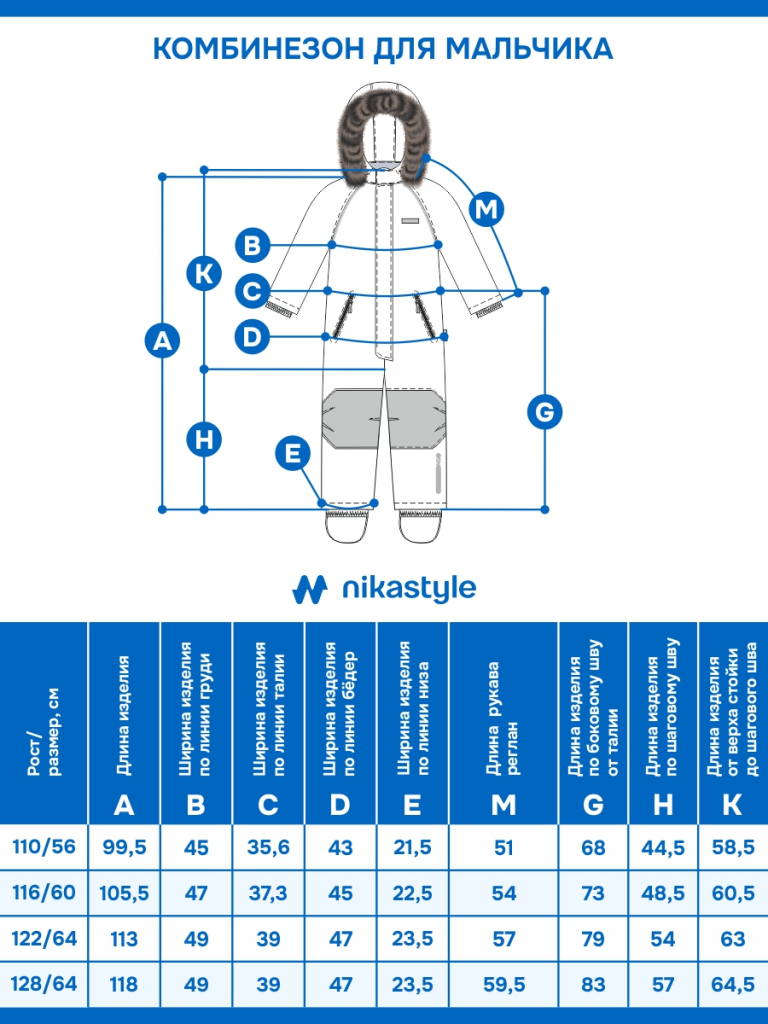 КОМБИНЕЗОН ДЛЯ МАЛЬЧИКА

M
B
K
C
A
D
G
H
E

nikastyle

| Рост/ размер, см | Длина изделия A | Ширина изделия по линии груди B | Ширина изделия по линии талии C | Ширина изделия по линии бёдер D | Ширина изделия по линии низа E | Длина рукава реглан M | Длина изделия по боковому шву от талии G | Длина изделия по шаговому шву H | Длина изделия от верха стойки до шагового шва K |
|---|---|---|---|---|---|---|---|---|---|
| 110/56 | 99,5 | 45 | 35,6 | 43 | 21,5 | 51 | 68 | 44,5 | 58,5 |
| 116/60 | 105,5 | 47 | 37,3 | 45 | 22,5 | 54 | 73 | 48,5 | 60,5 |
| 122/64 | 113 | 49 | 39 | 47 | 23,5 | 57 | 79 | 54 | 63 |
| 128/64 | 118 | 49 | 39 | 47 | 23,5 | 59,5 | 83 | 57 | 64,5 |